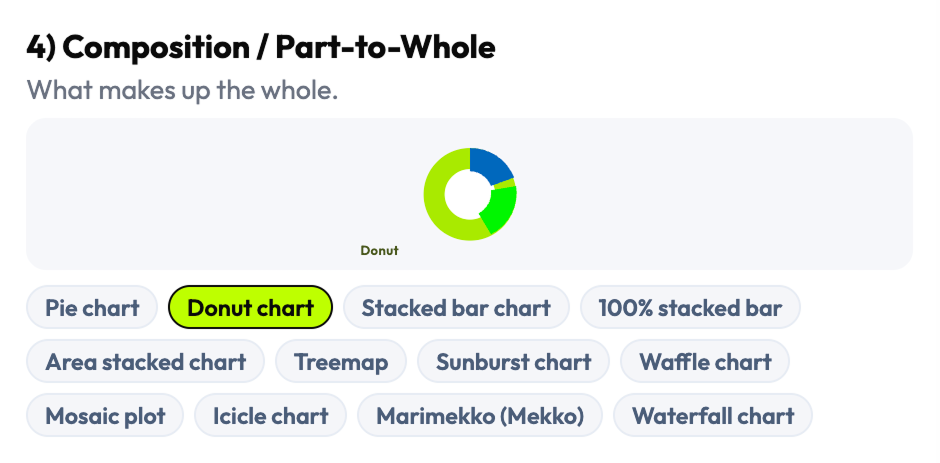 4) Composition / Part-to-Whole

What makes up the whole.

Donut

Pie chart
Donut chart
Stacked bar chart
100% stacked bar
Area stacked chart
Treemap
Sunburst chart
Waffle chart
Mosaic plot
Icicle chart
Marimekko (Mekko)
Waterfall chart