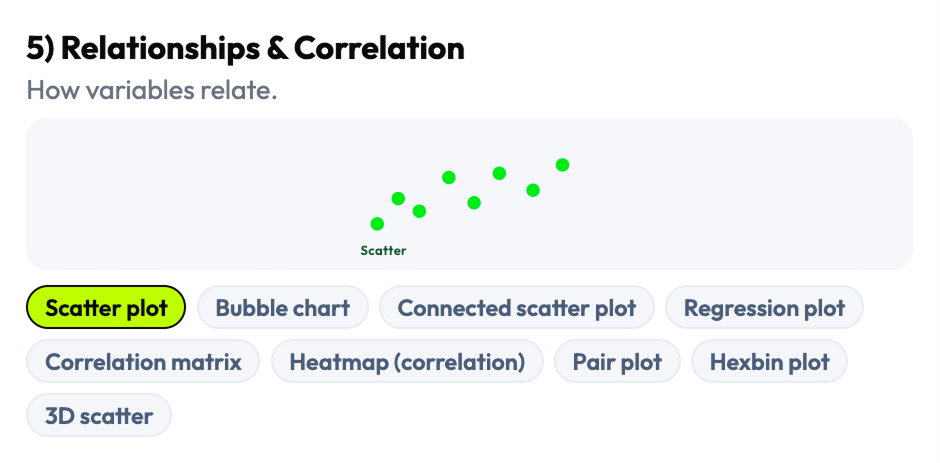 5) Relationships & Correlation

How variables relate.

Scatter

Scatter plot Bubble chart Connected scatter plot Regression plot Correlation matrix Heatmap (correlation) Pair plot Hexbin plot 3D scatter