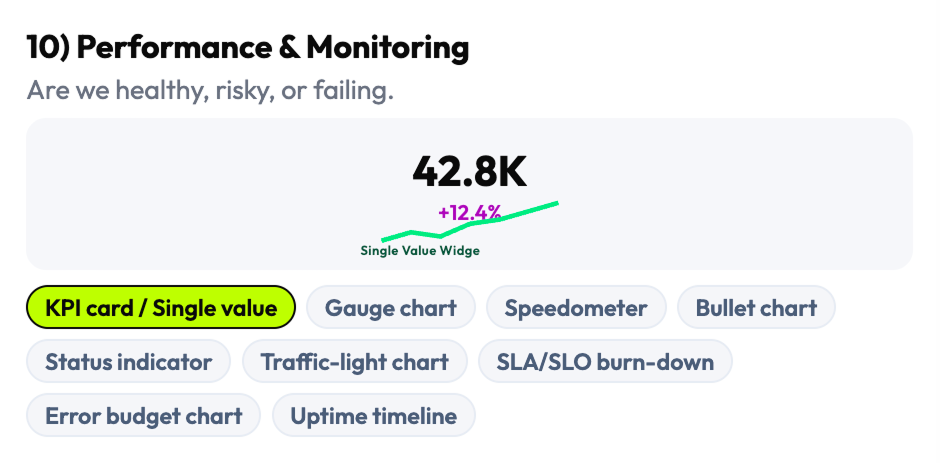 10) Performance & Monitoring

Are we healthy, risky, or failing.

42.8K

+12.4%

Single Value Widge

KPI card / Single value
Gauge chart
Speedometer
Bullet chart
Status indicator
Traffic-light chart
SLA/SLO burn-down
Error budget chart
Uptime timeline